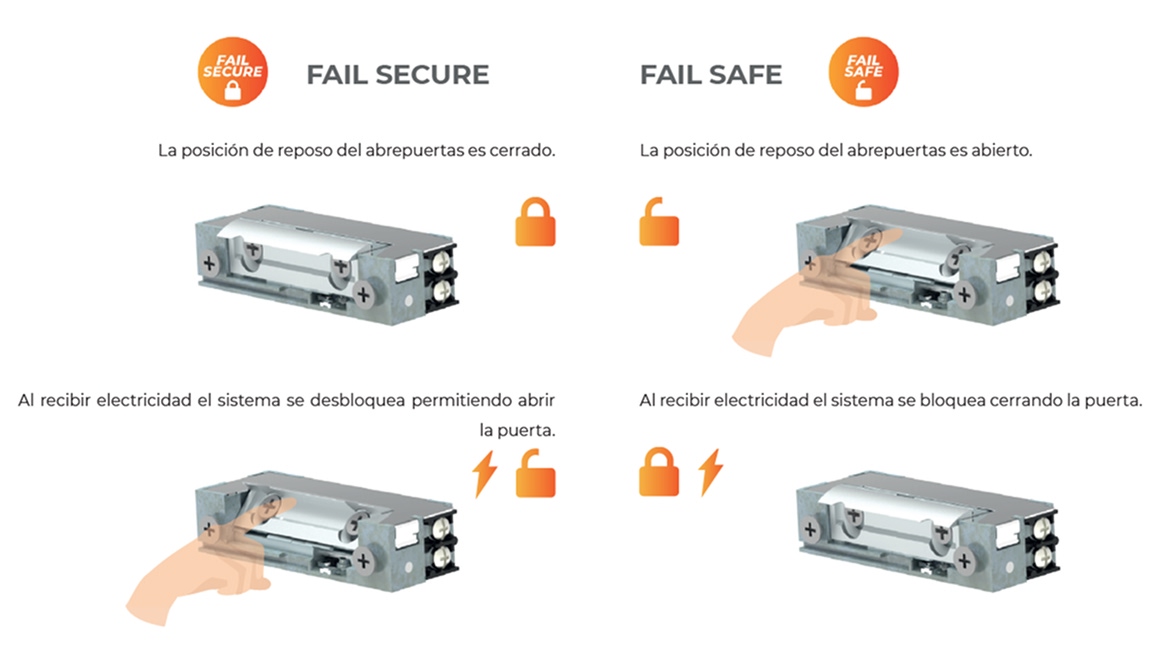 FAIL SECURE

FAIL SECURE

La posición de reposo del abrepuertas es cerrado.

Al recibir electricidad el sistema se desbloquea permitiendo abrir la puerta.

FAIL SAFE

FAIL SAFE

La posición de reposo del abrepuertas es abierto.

Al recibir electricidad el sistema se bloquea cerrando la puerta.