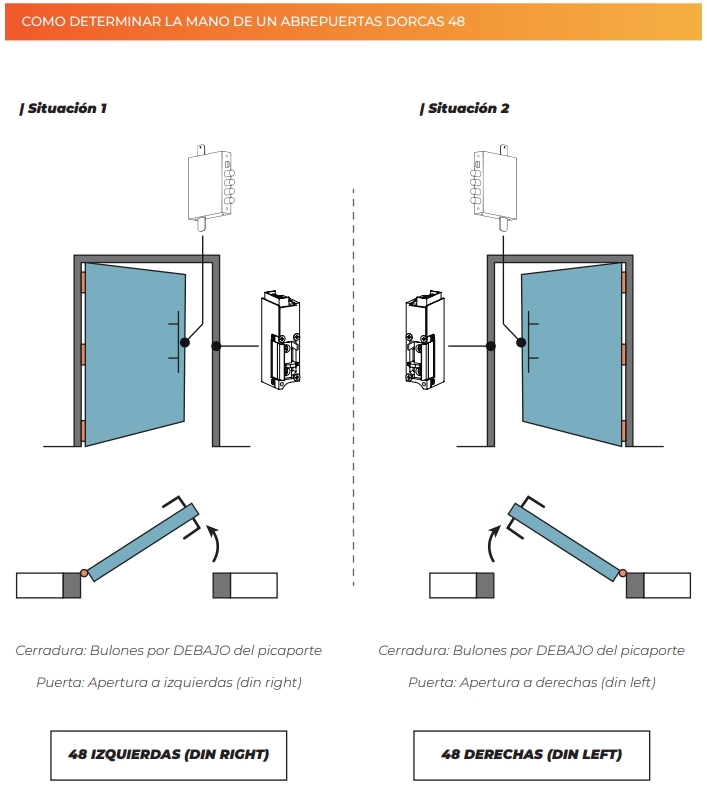 COMO DETERMINAR LA MANO DE UN ABREPUERTAS DORCAS 48

| Situación 1

Cerradura: Bulones por DEBAJO del picaporte

Puerta: Apertura a izquierdas (din right)

48 IZQUIERDAS (DIN RIGHT)

| Situación 2

Cerradura: Bulones por DEBAJO del picaporte

Puerta: Apertura a derechas (din left)

48 DERECHAS (DIN LEFT)