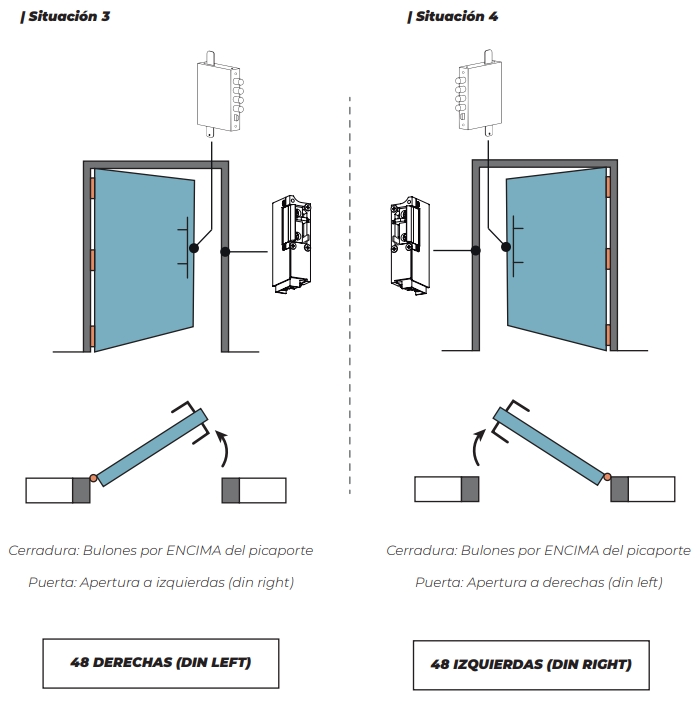 | Situación 3

Cerradura: Bulones por ENCIMA del picaporte

Puerta: Apertura a izquierdas (din right)

48 DERECHAS (DIN LEFT)

| Situación 4

Cerradura: Bulones por ENCIMA del picaporte

Puerta: Apertura a derechas (din left)

48 IZQUIERDAS (DIN RIGHT)