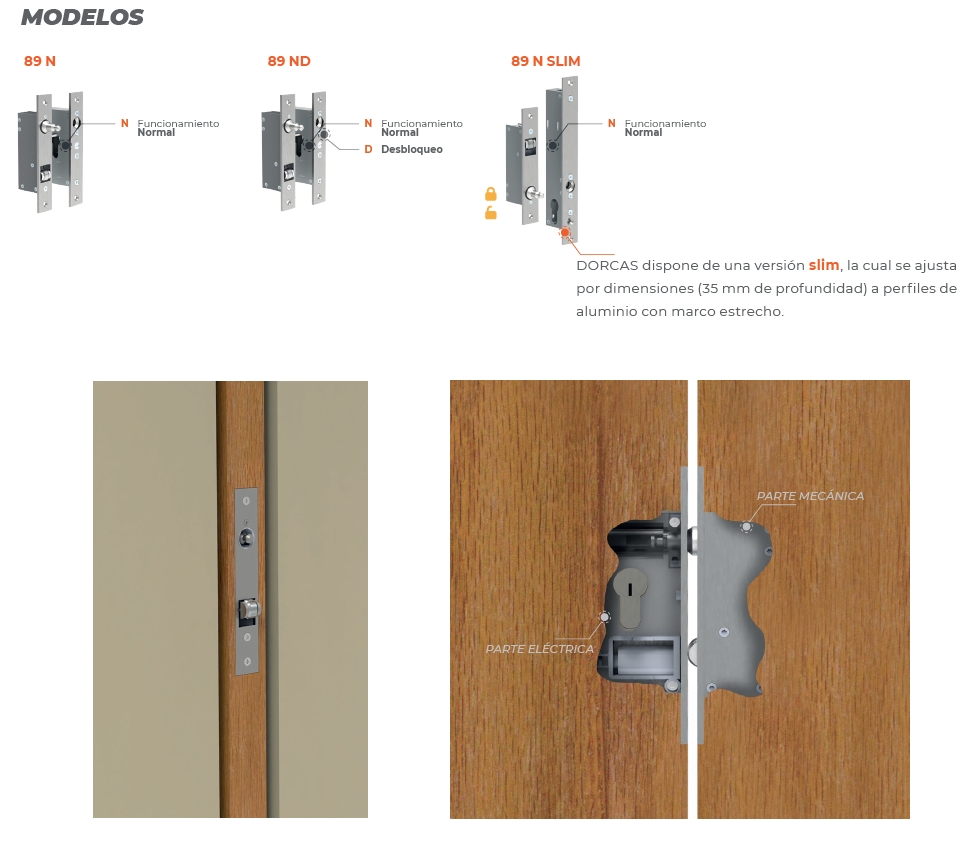 MODELOS

89 N

N Funcionamiento Normal

89 ND

N Funcionamiento Normal

D Desbloqueo

89 N SLIM

N Funcionamiento Normal

DORCAS dispone de una versión slim, la cual se ajusta por dimensiones (35 mm de profundidad) a perfiles de aluminio con marco estrecho.

PARTE MECÁNICA

PARTE ELÉCTRICA